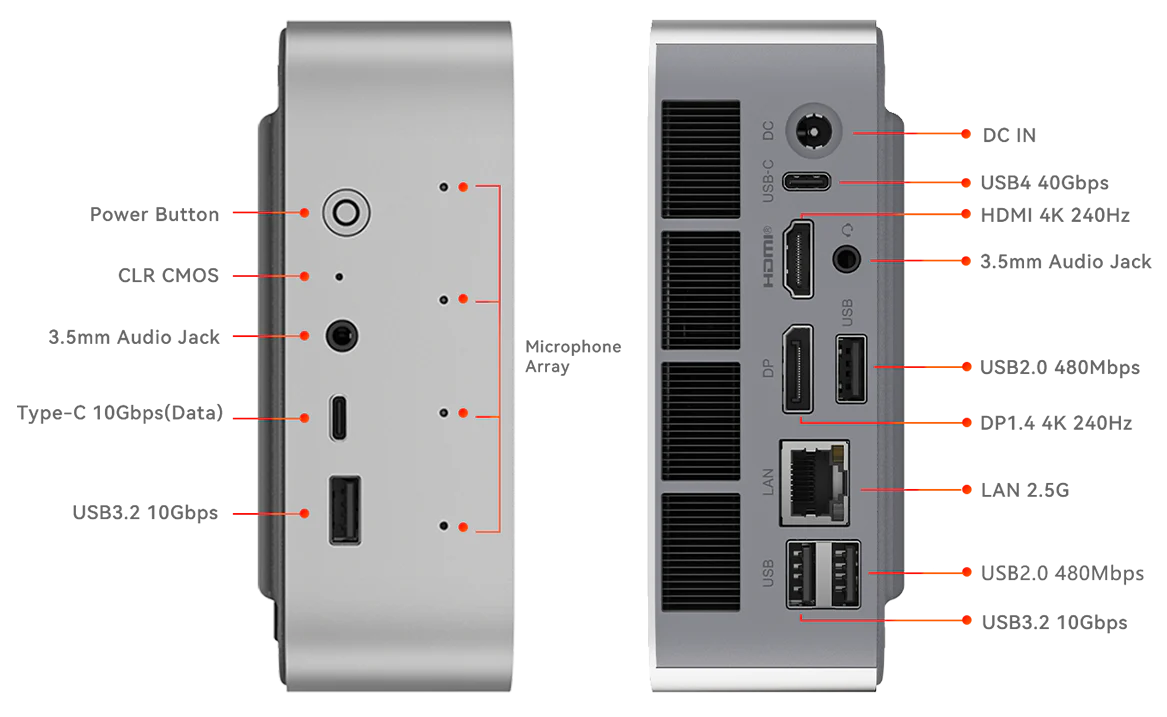 Power Button
CLR CMOS
3.5mm Audio Jack
Type-C 10Gbps(Data)
USB3.2 10Gbps

Microphone Array

DC
USB-C
HDMI
USB
DP
LAN
USB

DC IN
USB4 40Gbps
HDMI 4K 240Hz
3.5mm Audio Jack
USB2.0 480Mbps
DP1.4 4K 240Hz
LAN 2.5G
USB2.0 480Mbps
USB3.2 10Gbps